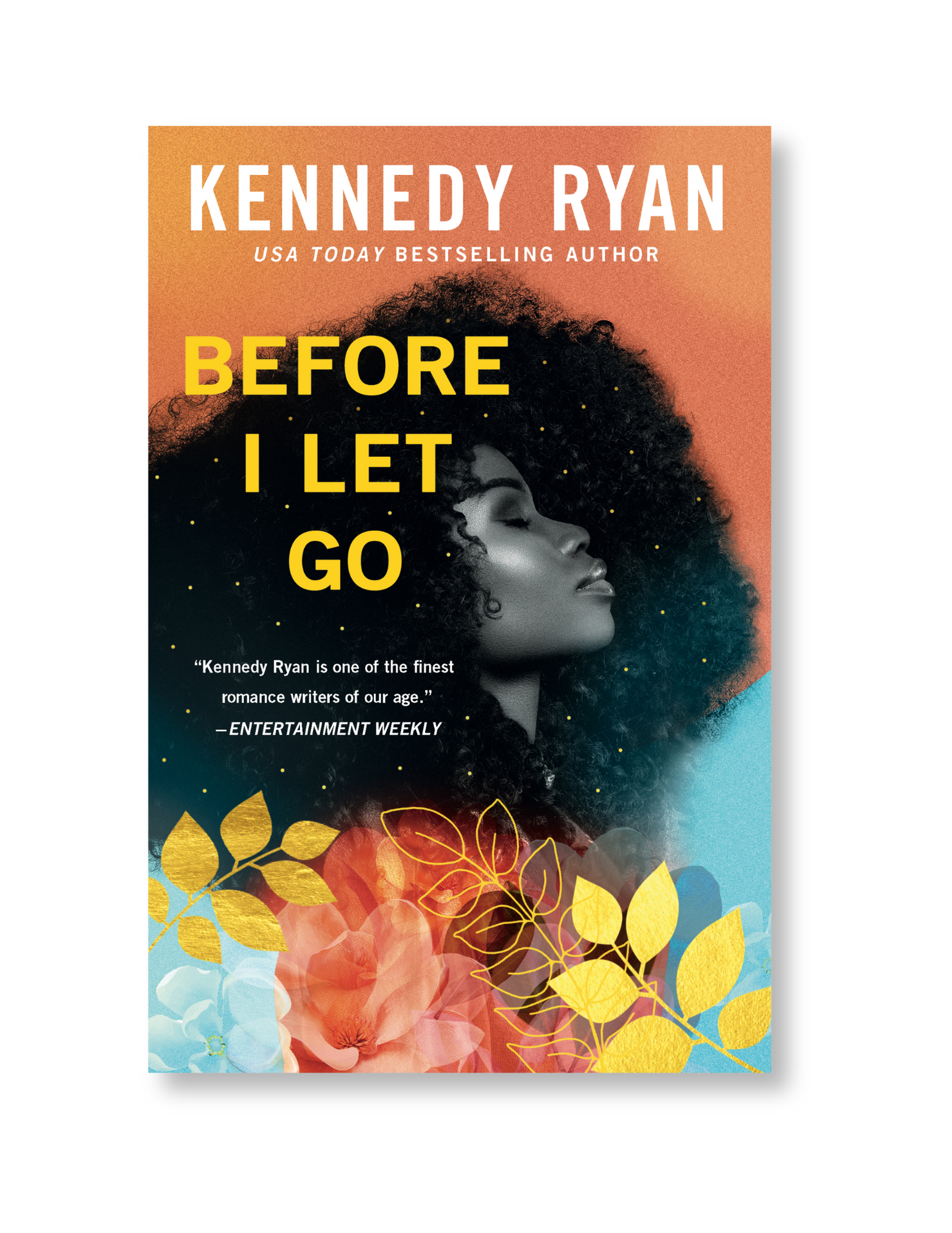 KENNEDY RYAN

USA TODAY BESTSELLING AUTHOR

BEFORE I LET GO

“Kennedy Ryan is one of the finest romance writers of our age.”
—ENTERTAINMENT WEEKLY