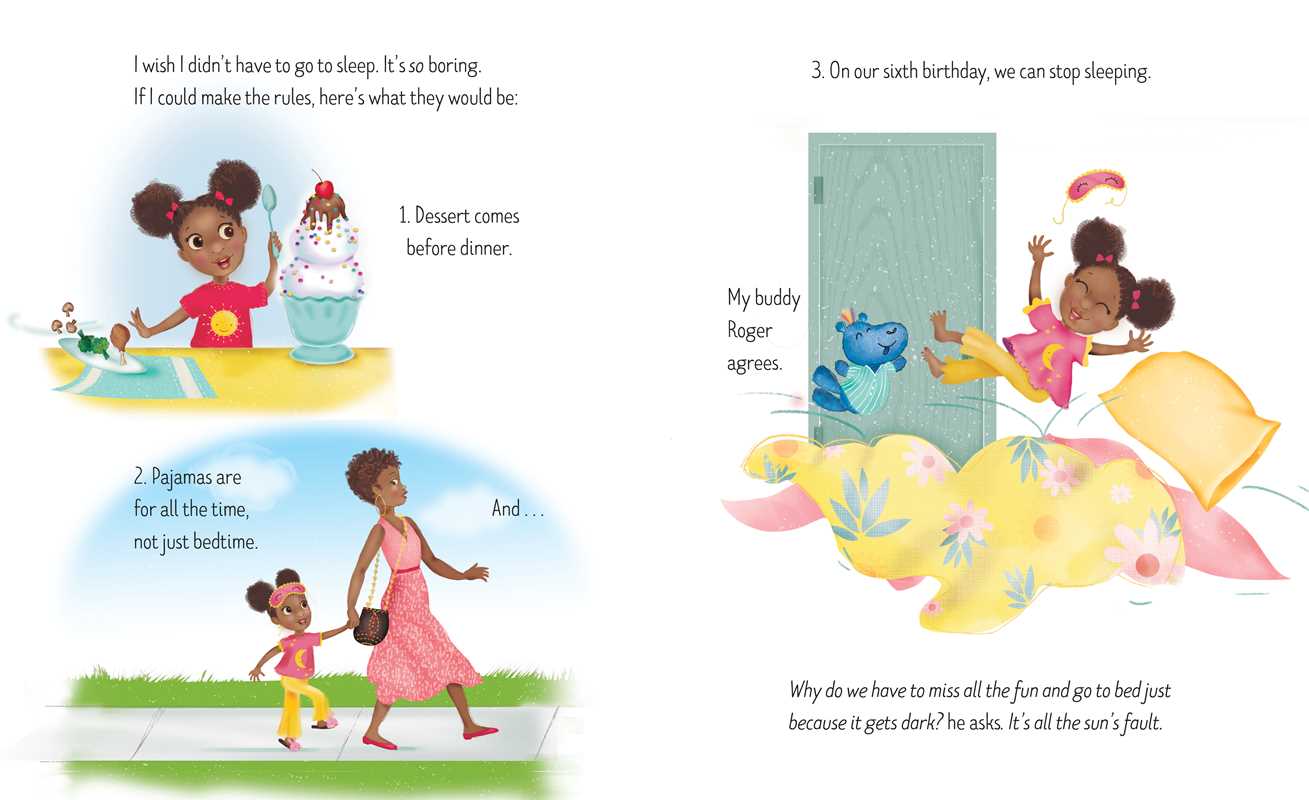 I wish I didn't have to go to sleep. It's so boring.
If I could make the rules, here's what they would be:

1. Dessert comes before dinner.

2. Pajamas are for all the time, not just bedtime.

And . . .

3. On our sixth birthday, we can stop sleeping.

My buddy Roger agrees.

Why do we have to miss all the fun and go to bed just because it gets dark? he asks. It's all the sun's fault.